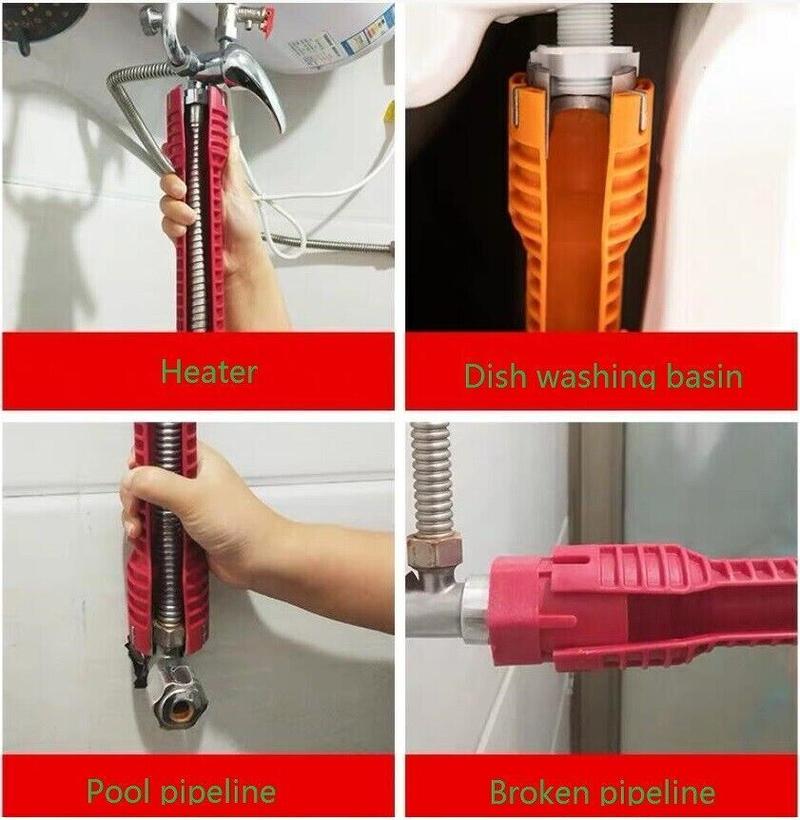 Heater

Dish washing basin

Pool pipeline

Broken pipeline